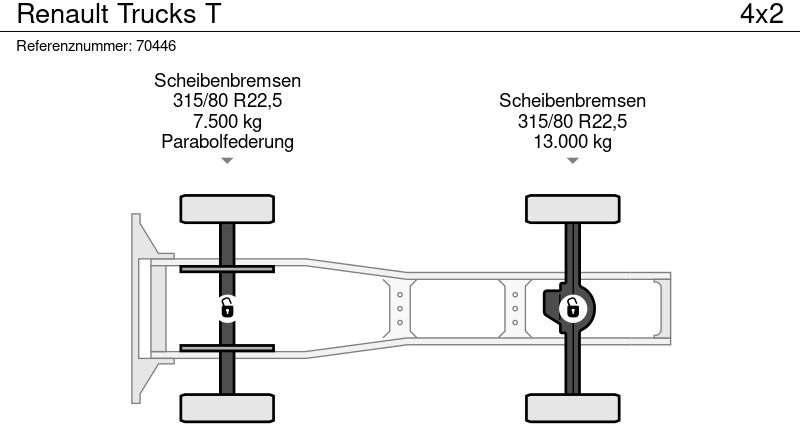 Renault Trucks T

4x2

Referenznummer: 70446

Scheibenbremsen
315/80 R22,5
7.500 kg
Parabolfederung

Scheibenbremsen
315/80 R22,5
13.000 kg