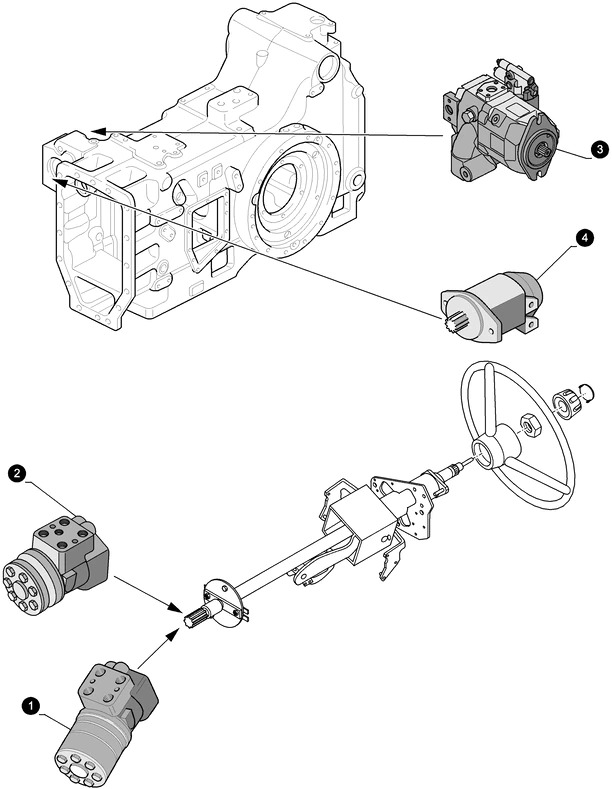 3
4
2
1