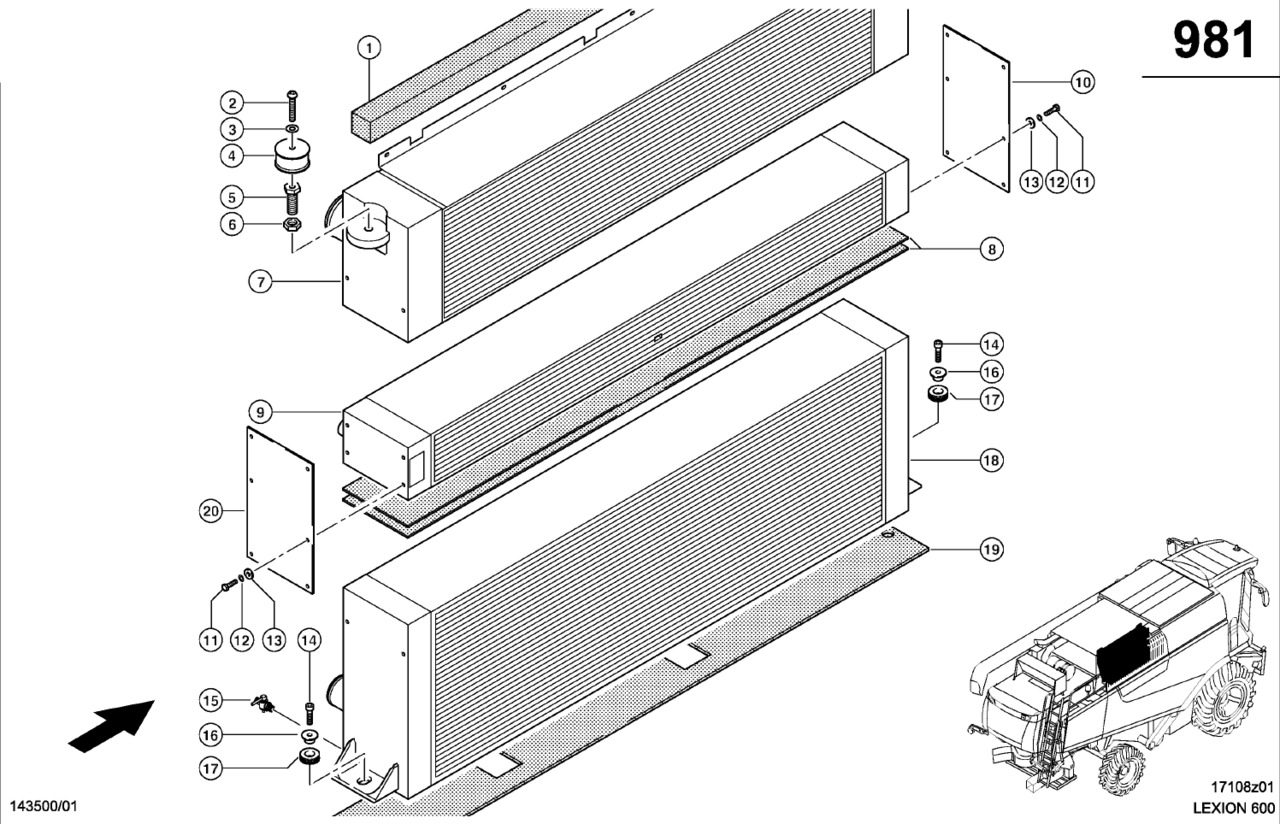 981

1
2
3
4
5
6
7
10
13
12
11
8
14
16
17
9
18
20
19
11
12
13
14
15
16
17

143500/01

17108z01
LEXION 600