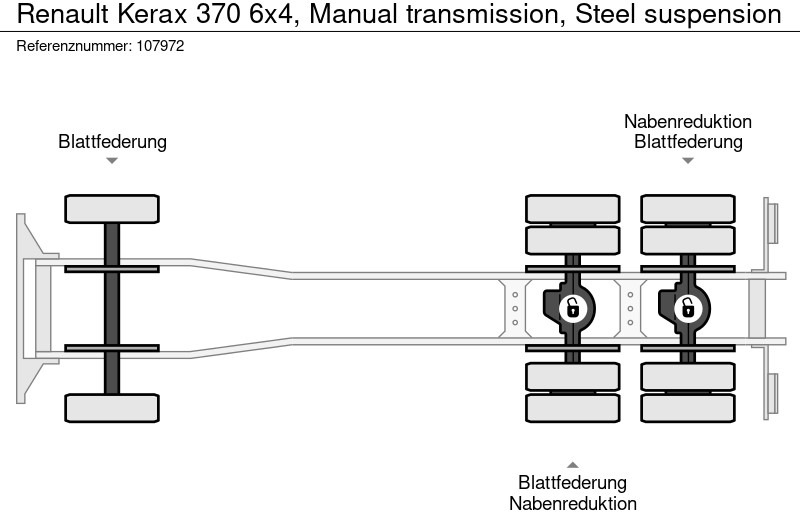 Renault Kerax 370 6x4, Manual transmission, Steel suspension
Referenznummer: 107972

Blattfederung

Nabenreduktion
Blattfederung

Blattfederung
Nabenreduktion