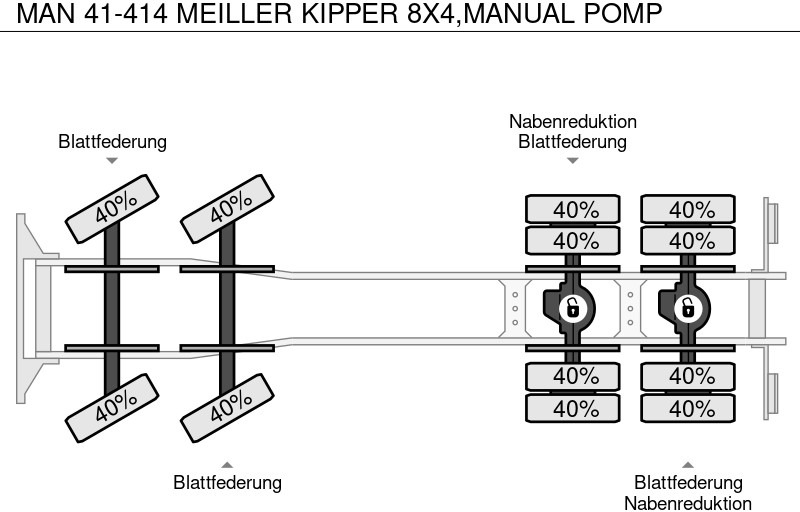 MAN 41-414 MEILLER KIPPER 8X4,MANUAL POMP

Blattfederung

Nabenreduktion
Blattfederung

40%

40%

40%

40%

40%

40%

40%

40%

40%

40%

40%

40%

Blattfederung

Blattfederung
Nabenreduktion